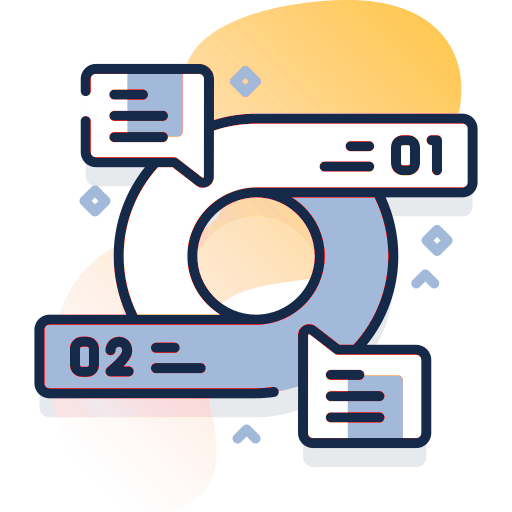 01

02